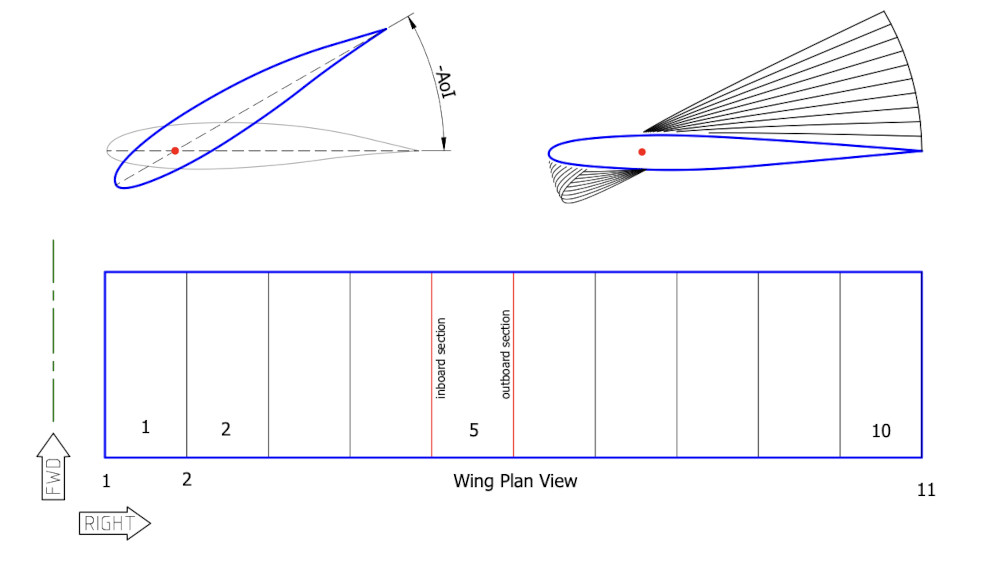 -AoI

inboard section
outboard section

1
2
5
10

FWD

1
2
Wing Plan View
11

RIGHT